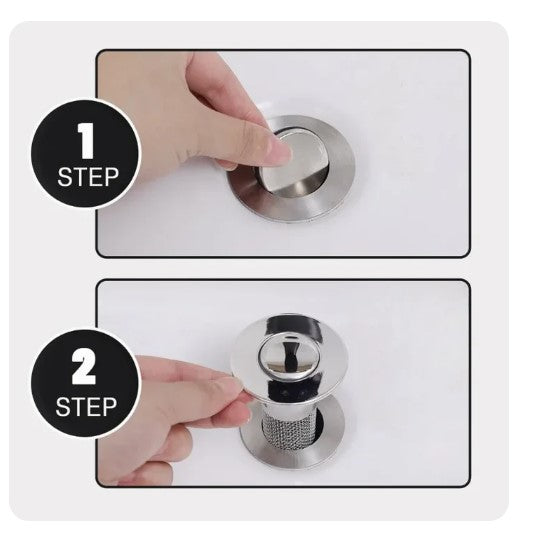 1
STEP

2
STEP