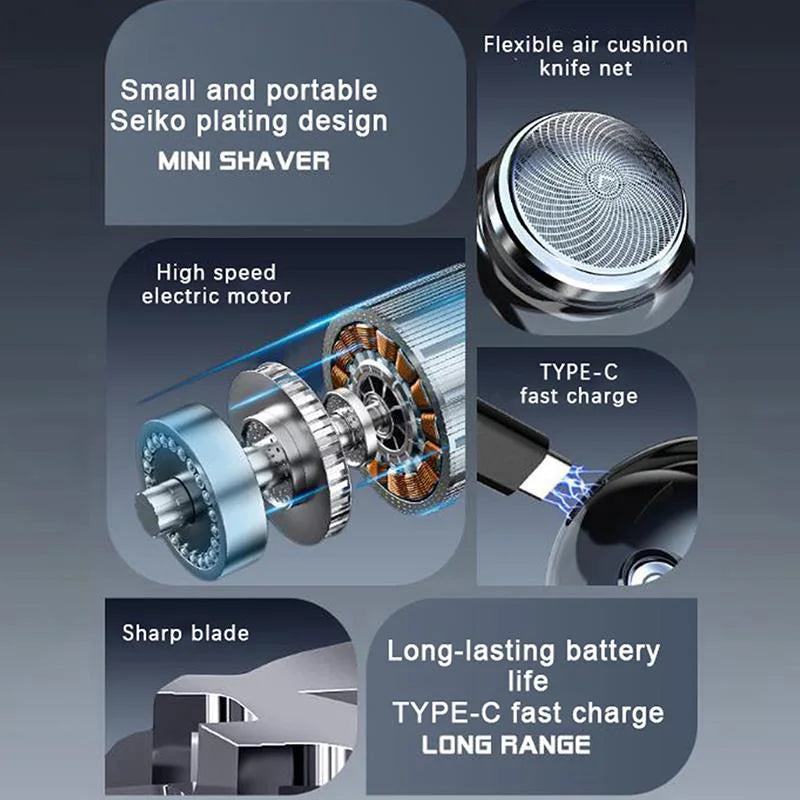 Small and portable
Seiko plating design
MINI SHAVER

Flexible air cushion
knife net

High speed
electric motor

TYPE-C
fast charge

Sharp blade

Long-lasting battery life
TYPE-C fast charge
LONG RANGE